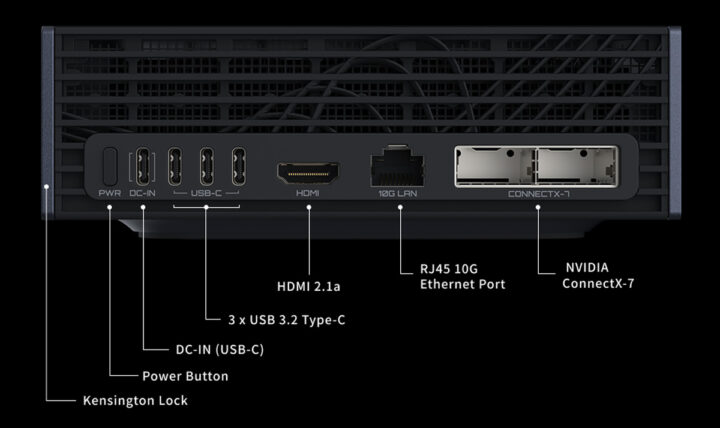 PWR DC-IN USB-C HDMI 10G LAN CONNECTX-7

HDMI 2.1a

RJ45 10G
Ethernet Port

NVIDIA
ConnectX-7

3 x USB 3.2 Type-C

DC-IN (USB-C)

Power Button

Kensington Lock