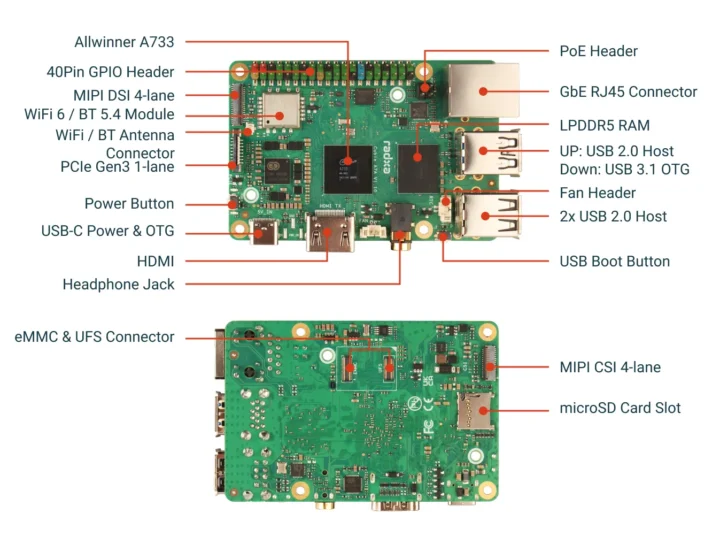 Allwinner A733
40Pin GPIO Header
MIPI DSI 4-lane
WiFi 6 / BT 5.4 Module
WiFi / BT Antenna Connector
PCIe Gen3 1-lane
Power Button
USB-C Power & OTG
HDMI
Headphone Jack

PoE Header
GbE RJ45 Connector
LPDDR5 RAM
UP: USB 2.0 Host
Down: USB 3.1 OTG
Fan Header
2x USB 2.0 Host
USB Boot Button

radxa

eMMC & UFS Connector
MIPI CSI 4-lane
microSD Card Slot