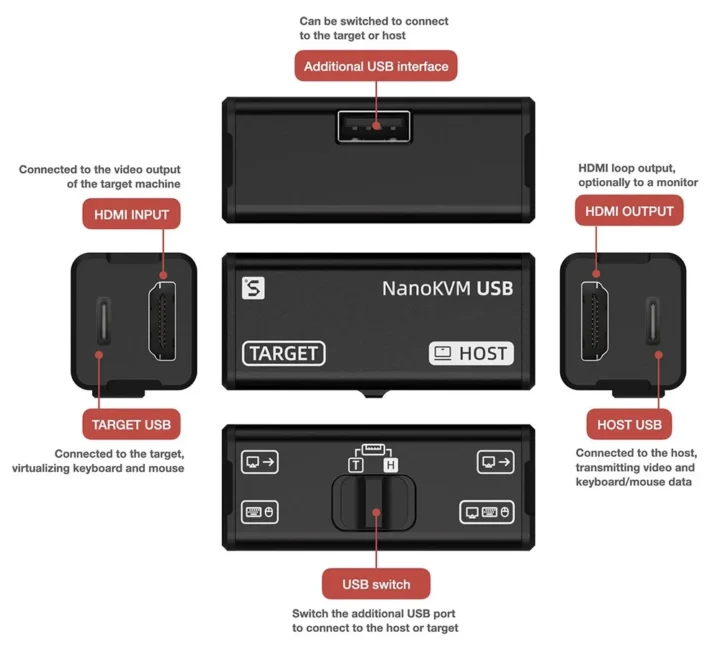 Can be switched to connect to the target or host

Additional USB interface

Connected to the video output of the target machine

HDMI INPUT

HDMI loop output, optionally to a monitor

HDMI OUTPUT

S

NanoKVM USB

TARGET

HOST

TARGET USB

Connected to the target, virtualizing keyboard and mouse

HOST USB

Connected to the host, transmitting video and keyboard/mouse data

T

H

USB switch

Switch the additional USB port to connect to the host or target