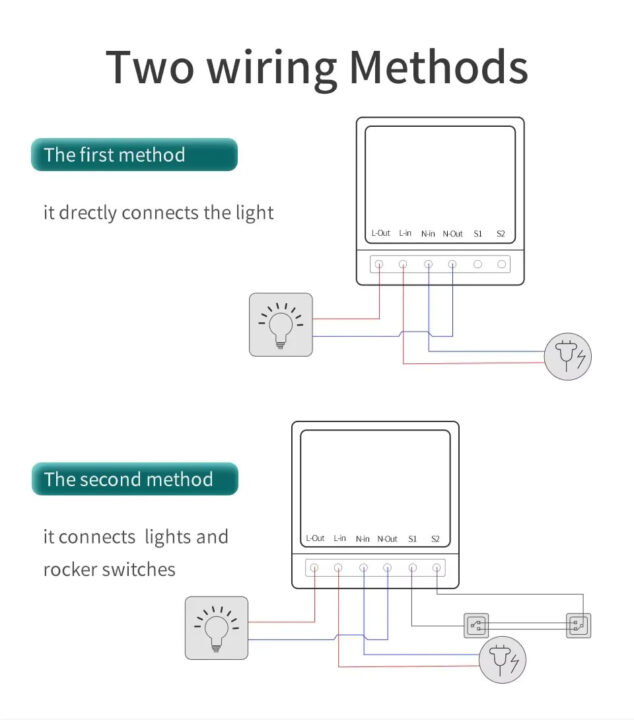 Two wiring Methods

The first method

it drectly connects the light

L-Out L-in N-in N-Out S1 S2

The second method

it connects lights and rocker switches

L-Out L-in N-in N-Out S1 S2