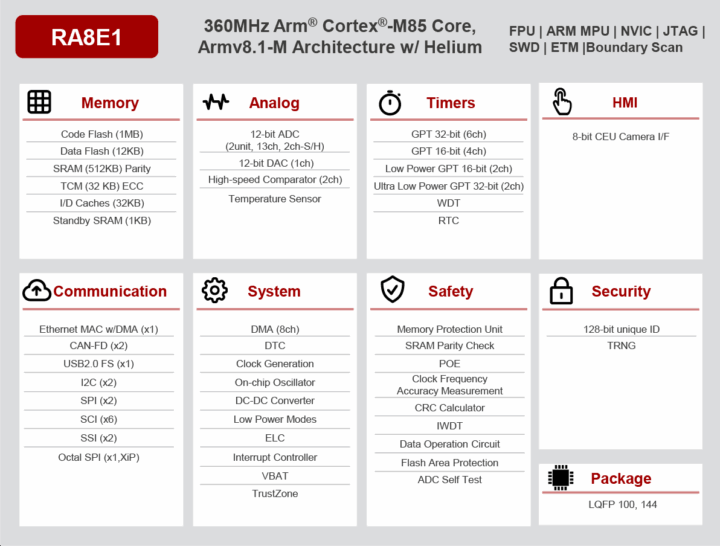 RA8E1

360MHz Arm® Cortex®-M85 Core, Armv8.1-M Architecture w/ Helium

FPU | ARM MPU | NVIC | JTAG | SWD | ETM |Boundary Scan

Memory

Code Flash (1MB)
Data Flash (12KB)
SRAM (512KB) Parity
TCM (32 KB) ECC
I/D Caches (32KB)
Standby SRAM (1KB)

Analog

12-bit ADC (2unit, 13ch, 2ch-S/H)
12-bit DAC (1ch)
High-speed Comparator (2ch)
Temperature Sensor

Timers

GPT 32-bit (6ch)
GPT 16-bit (4ch)
Low Power GPT 16-bit (2ch)
Ultra Low Power GPT 32-bit (2ch)
WDT
RTC

HMI

8-bit CEU Camera I/F

Communication

Ethernet MAC w/DMA (x1)
CAN-FD (x2)
USB2.0 FS (x1)
I2C (x2)
SPI (x2)
SCI (x6)
SSI (x2)
Octal SPI (x1,XiP)

System

DMA (8ch)
DTC
Clock Generation
On-chip Oscillator
DC-DC Converter
Low Power Modes
ELC
Interrupt Controller
VBAT
TrustZone

Safety

Memory Protection Unit
SRAM Parity Check
POE
Clock Frequency Accuracy Measurement
CRC Calculator
IWDT
Data Operation Circuit
Flash Area Protection
ADC Self Test

Security

128-bit unique ID
TRNG

Package

LQFP 100, 144