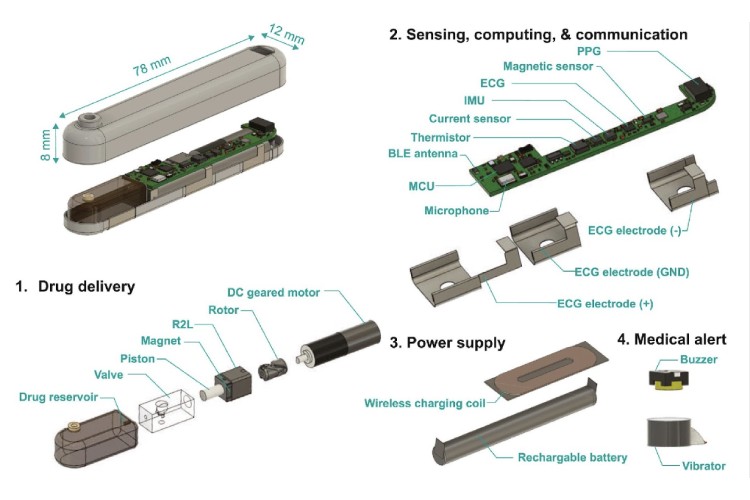 78 mm

12 mm

8 mm

2. Sensing, computing, & communication

PPG

Magnetic sensor

ECG

IMU

Current sensor

Thermistor

BLE antenna

MCU

Microphone

ECG electrode (-)

ECG electrode (GND)

ECG electrode (+)

1. Drug delivery

DC geared motor

Rotor

R2L

Magnet

Piston

Valve

Drug reservoir

3. Power supply

Wireless charging coil

Rechargable battery

4. Medical alert

Buzzer

Vibrator