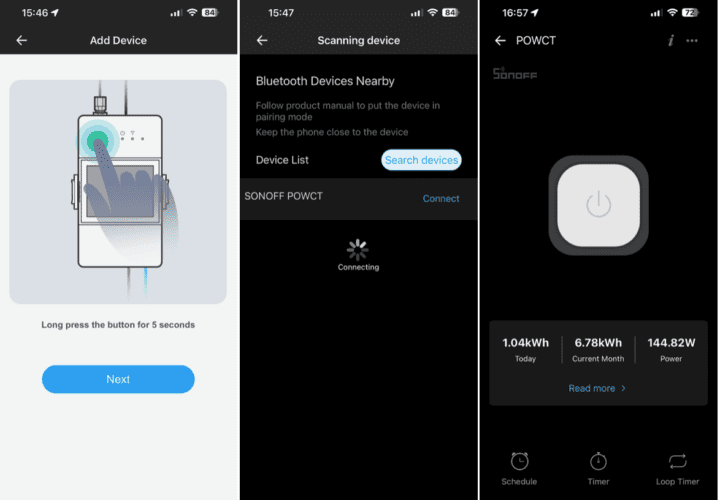 15:46 84

Add Device

Long press the button for 5 seconds

Next

15:47 84

Scanning device

Bluetooth Devices Nearby

Follow product manual to put the device in pairing mode

Keep the phone close to the device

Device List

Search devices

SONOFF POWCT

Connect

Connecting

16:57 72

POWCT

SONOFF

1.04kWh
Today

6.78kWh
Current Month

144.82W
Power

Read more >

Schedule

Timer

Loop Timer