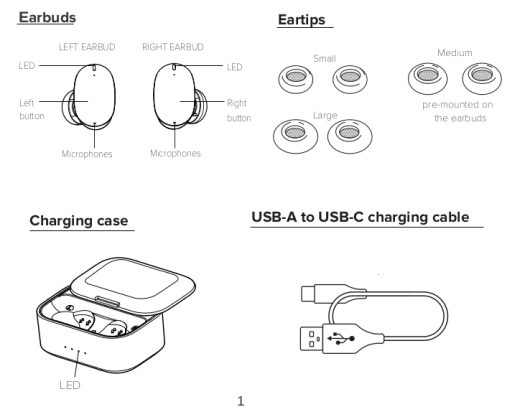 Earbuds

LEFT EARBUD

RIGHT EARBUD

LED

LED

Left button

Right button

Microphones

Microphones

Eartips

Small

Medium

pre-mounted on the earbuds

Large

Charging case

LED

USB-A to USB-C charging cable

1