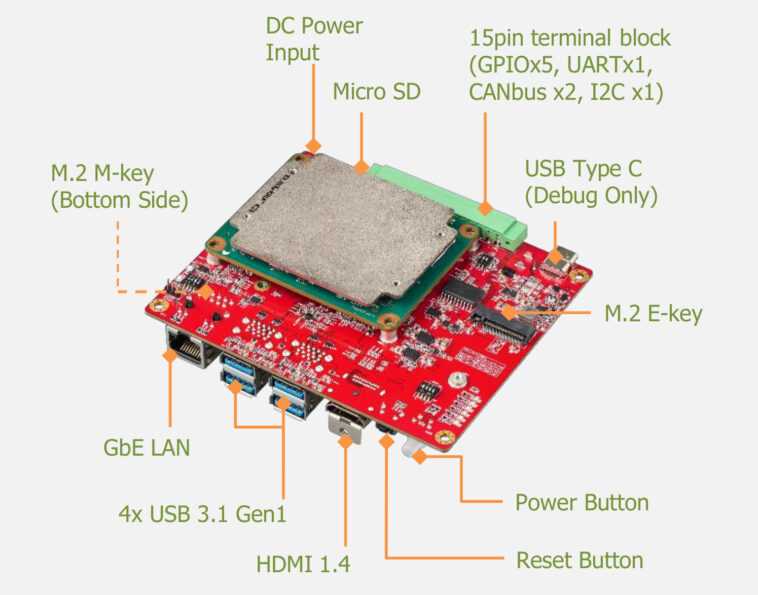 DC Power Input

15pin terminal block (GPIOx5, UARTx1, CANbus x2, I2C x1)

Micro SD

M.2 M-key (Bottom Side)

USB Type C (Debug Only)

M.2 E-key

GbE LAN

4x USB 3.1 Gen1

HDMI 1.4

Power Button

Reset Button