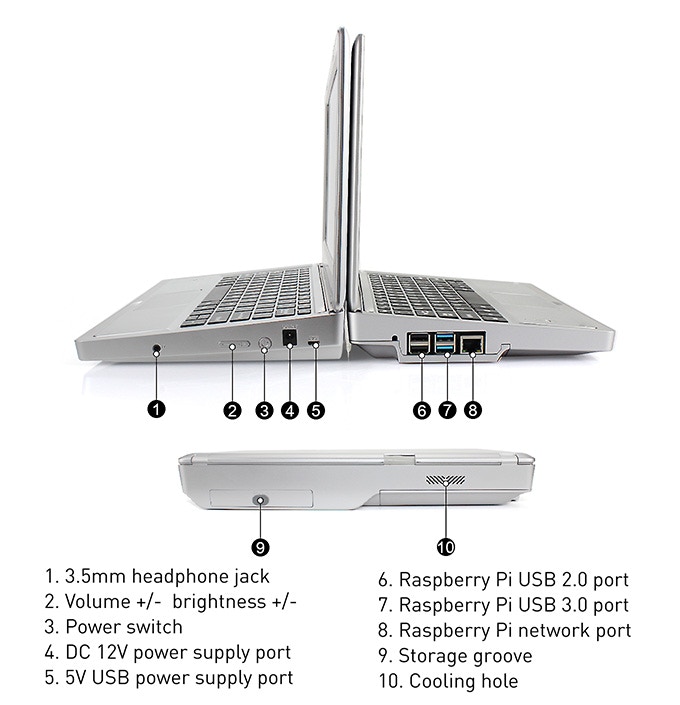 1

2 3 4 5

6 7 8

9

10

1. 3.5mm headphone jack
2. Volume +/- brightness +/-
3. Power switch
4. DC 12V power supply port
5. 5V USB power supply port

6. Raspberry Pi USB 2.0 port
7. Raspberry Pi USB 3.0 port
8. Raspberry Pi network port
9. Storage groove
10. Cooling hole